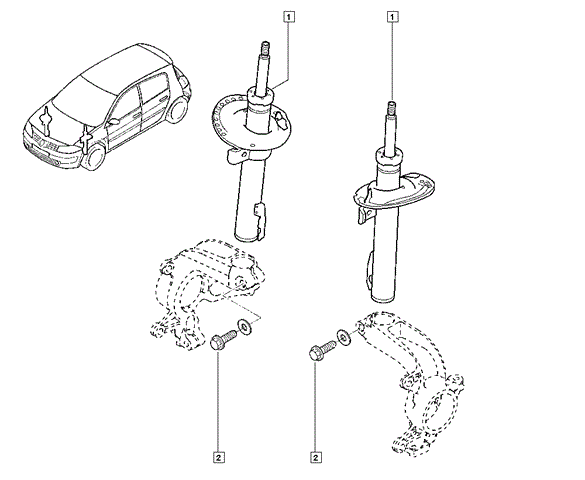 1
1
2
2