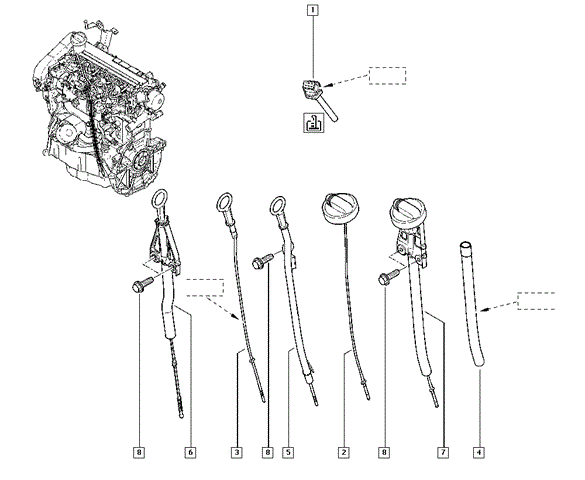 1

8

6

3

8

5

2

8

7

4