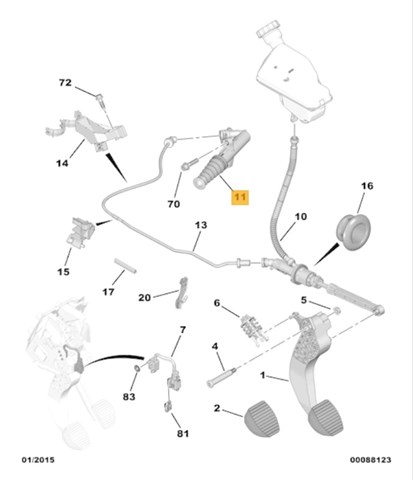 72
14
70
11
16
10
13
15
17
20
6
5
7
4
1
83
2
81
01/2015
00088123