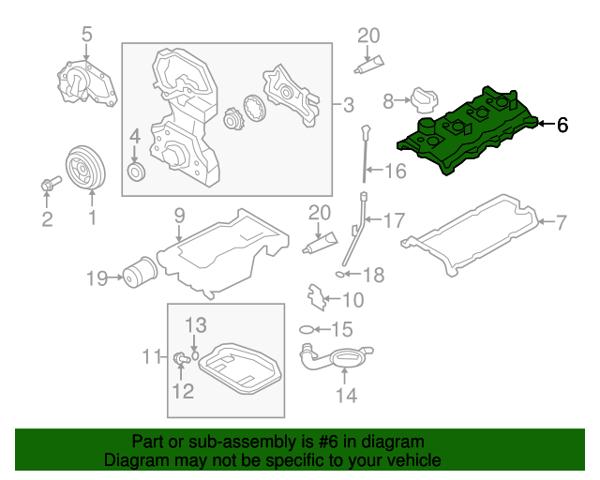 5

20

3

8

6

4

16

2

1

9

20

17

7

19

18

10

13

15

11

12

14

Part or sub-assembly is #6 in diagram
Diagram may not be specific to your vehicle